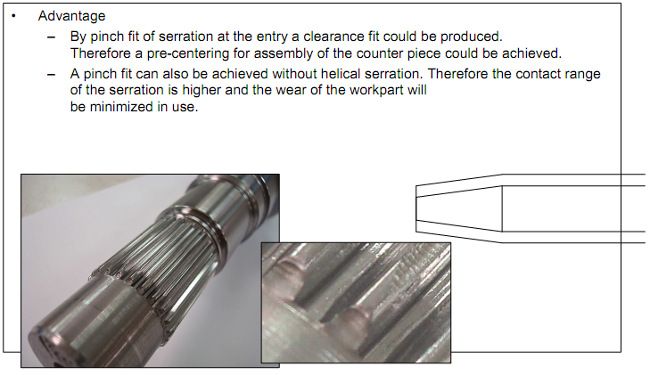 • Advantage

– By pinch fit of serration at the entry a clearance fit could be produced. Therefore a pre-centering for assembly of the counter piece could be achieved.

– A pinch fit can also be achieved without helical serration. Therefore the contact range of the serration is higher and the wear of the workpart will be minimized in use.